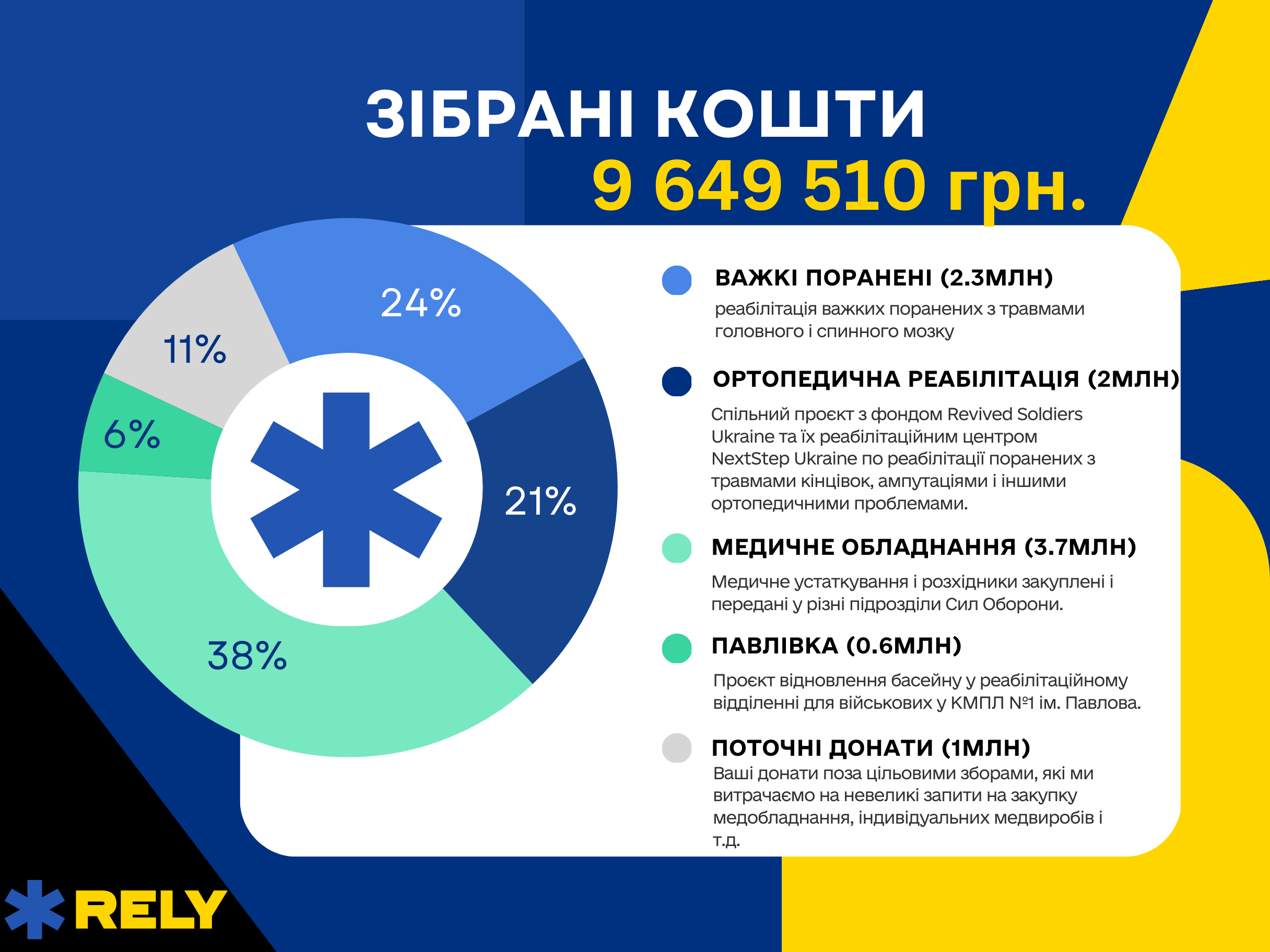 ЗІБРАНІ КОШТИ
9 649 510 грн.

24%
11%
6%
21%
38%

ВАЖКІ ПОРАНЕНІ (2.3МЛН)
реабілітація важких поранених з травмами головного і спинного мозку

ОРТОПЕДИЧНА РЕАБІЛІТАЦІЯ (2МЛН)
Спільний проєкт з фондом Revived Soldiers Ukraine та їх реабілітаційним центром NextStep Ukraine по реабілітації поранених з травмами кінцівок, ампутаціями і іншими ортопедичними проблемами.

МЕДИЧНЕ ОБЛАДНАННЯ (3.7МЛН)
Медичне устаткування і розхідники закуплені і передані у різні підрозділи Сил Оборони.

ПАВЛІВКА (0.6МЛН)
Проєкт відновлення басейну у реабілітаційному відділенні для військових у КМПЛ №1 ім. Павлова.

ПОТОЧНІ ДОНАТИ (1МЛН)
Ваші донати поза цільовими зборами, які ми витрачаємо на невеликі запити на закупку медобладнання, індивідуальних медвиробів і т.д.

RELY